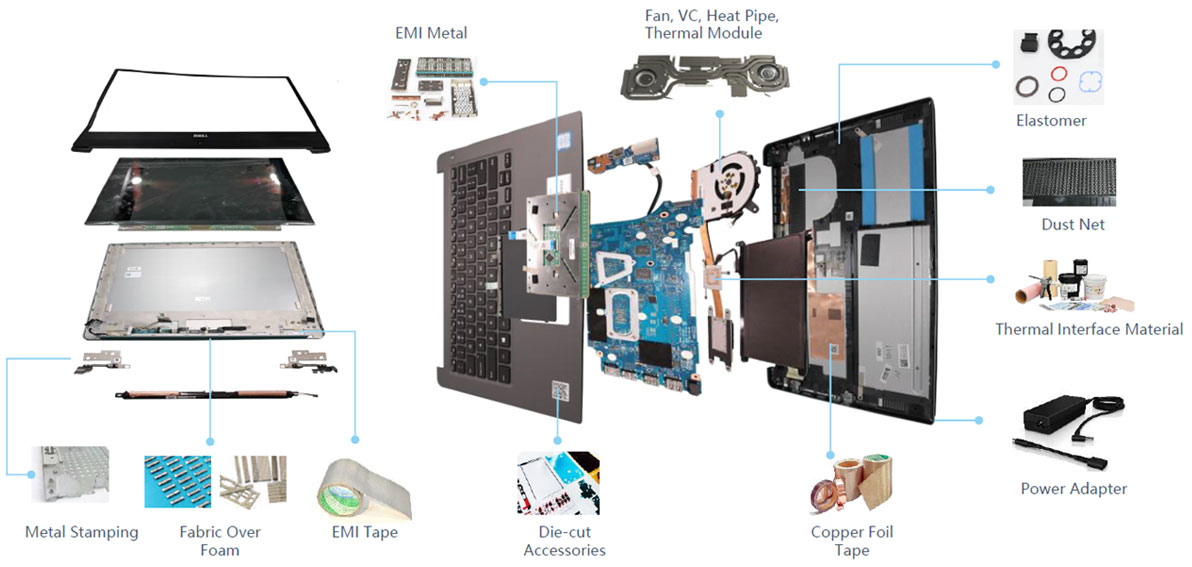 EMI Metal

Fan, VC, Heat Pipe, Thermal Module

Elastomer

Dust Net

Thermal Interface Material

Power Adapter

Metal Stamping

Fabric Over Foam

EMI Tape

Die-cut Accessories

Copper Foil Tape